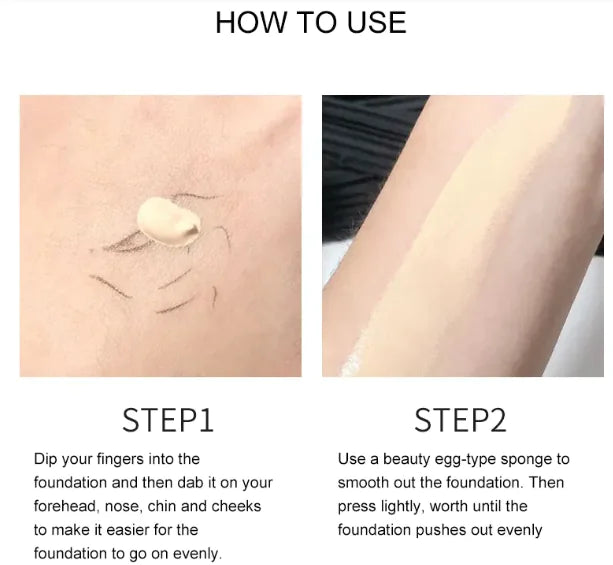 HOW TO USE

STEP1

Dip your fingers into the foundation and then dab it on your forehead, nose, chin and cheeks to make it easier for the foundation to go on evenly.

STEP2

Use a beauty egg-type sponge to smooth out the foundation. Then press lightly, worth until the foundation pushes out evenly