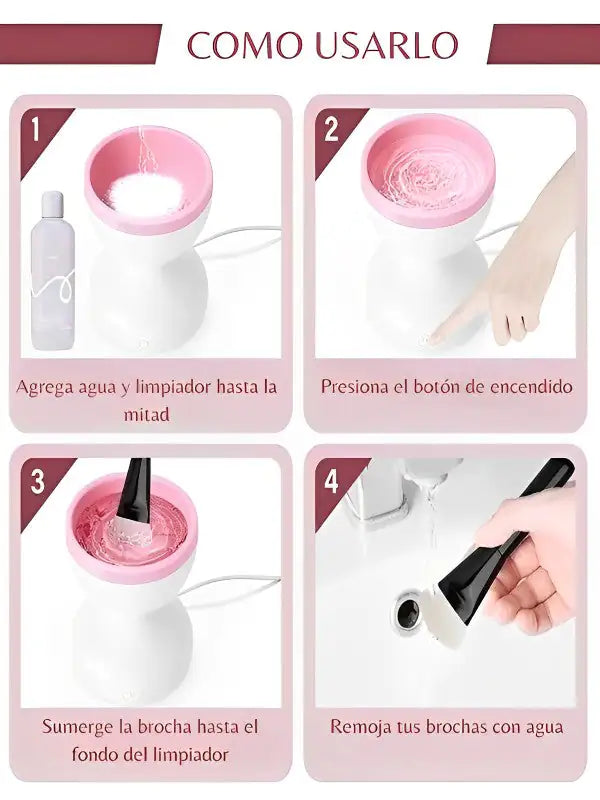 COMO USARLO

1

Agrega agua y limpiador hasta la mitad

2

Presiona el botón de encendido

3

Sumerge la brocha hasta el fondo del limpiador

4

Remoja tus brochas con agua