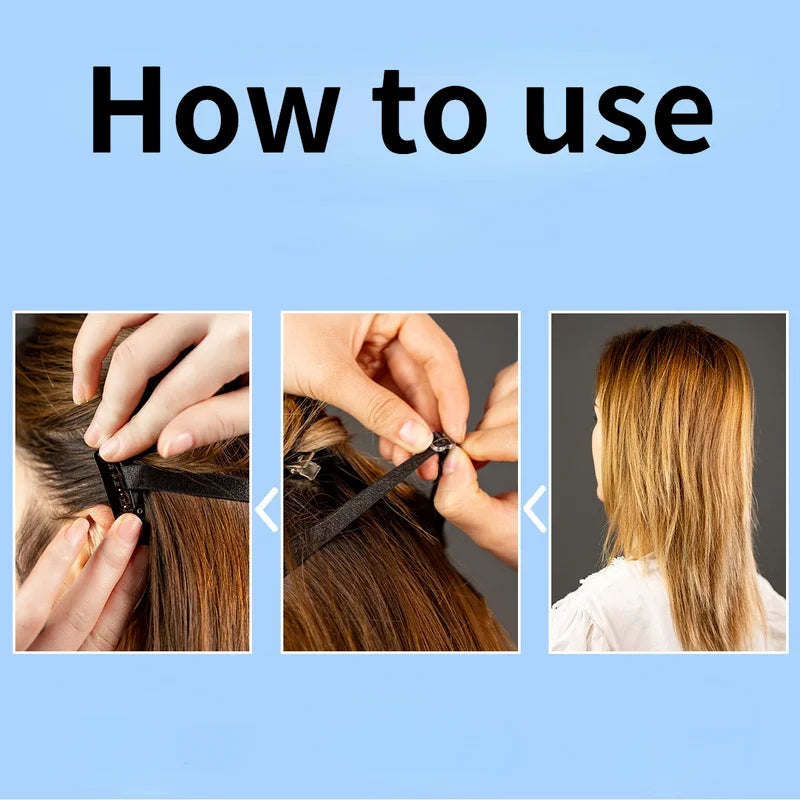 How to use