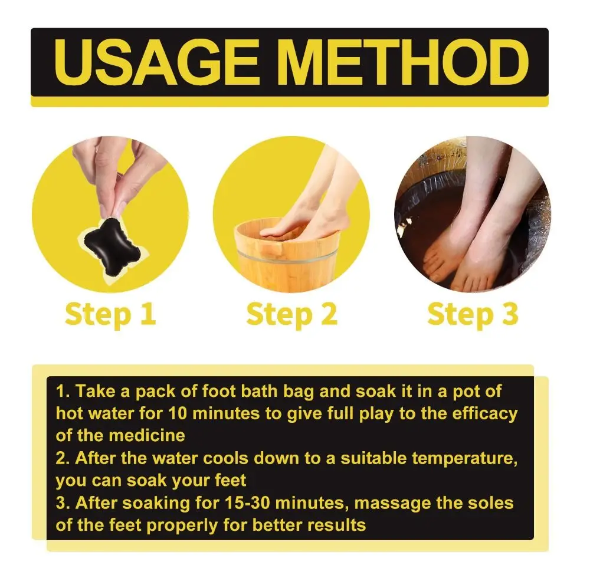 USAGE METHOD

Step 1

Step 2

Step 3

1. Take a pack of foot bath bag and soak it in a pot of hot water for 10 minutes to give full play to the efficacy of the medicine
2. After the water cools down to a suitable temperature, you can soak your feet
3. After soaking for 15-30 minutes, massage the soles of the feet properly for better results