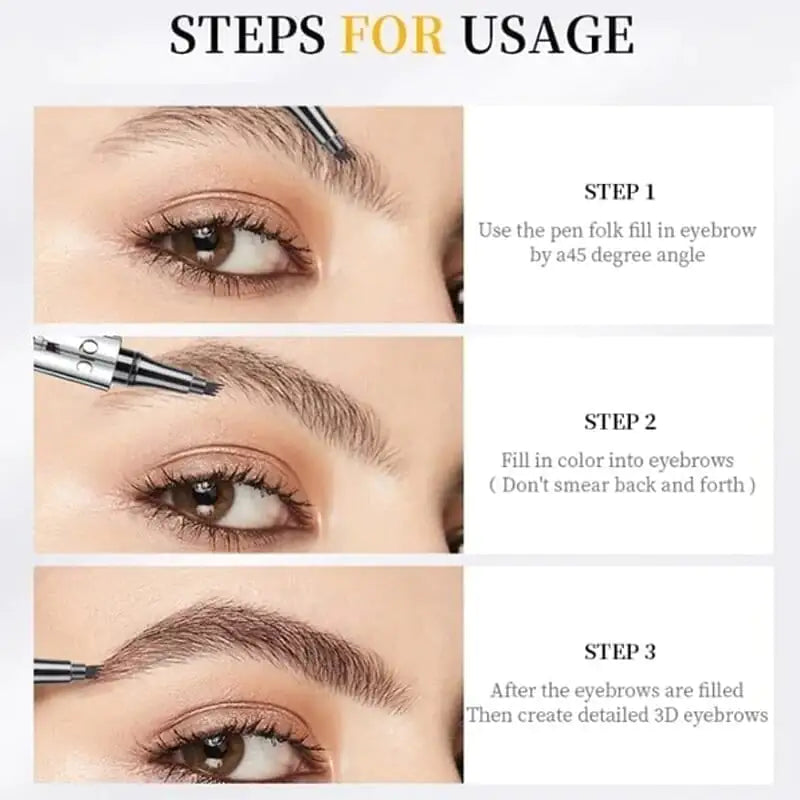 STEPS FOR USAGE

STEP 1

Use the pen folk fill in eyebrow by a45 degree angle

STEP 2

Fill in color into eyebrows ( Don't smear back and forth )

STEP 3

After the eyebrows are filled Then create detailed 3D eyebrows