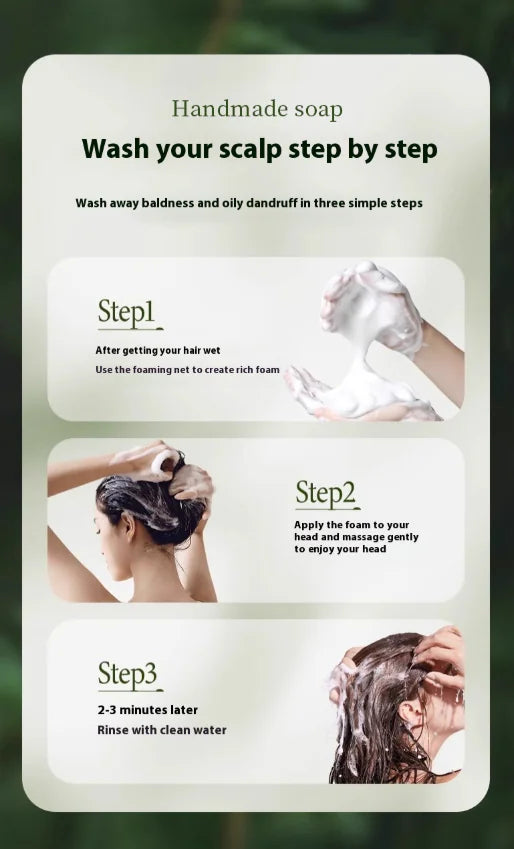 Handmade soap

Wash your scalp step by step

Wash away baldness and oily dandruff in three simple steps

Step1

After getting your hair wet

Use the foaming net to create rich foam

Step2

Apply the foam to your head and massage gently to enjoy your head

Step3

2-3 minutes later

Rinse with clean water